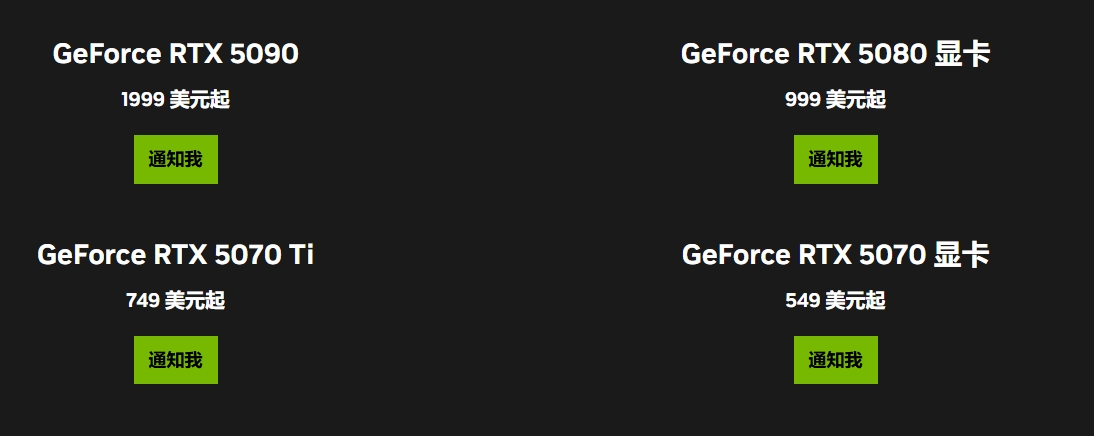 GeForce RTX 5090

1999 美元起

通知我

GeForce RTX 5080 显卡

999 美元起

通知我

GeForce RTX 5070 Ti

749 美元起

通知我

GeForce RTX 5070 显卡

549 美元起

通知我